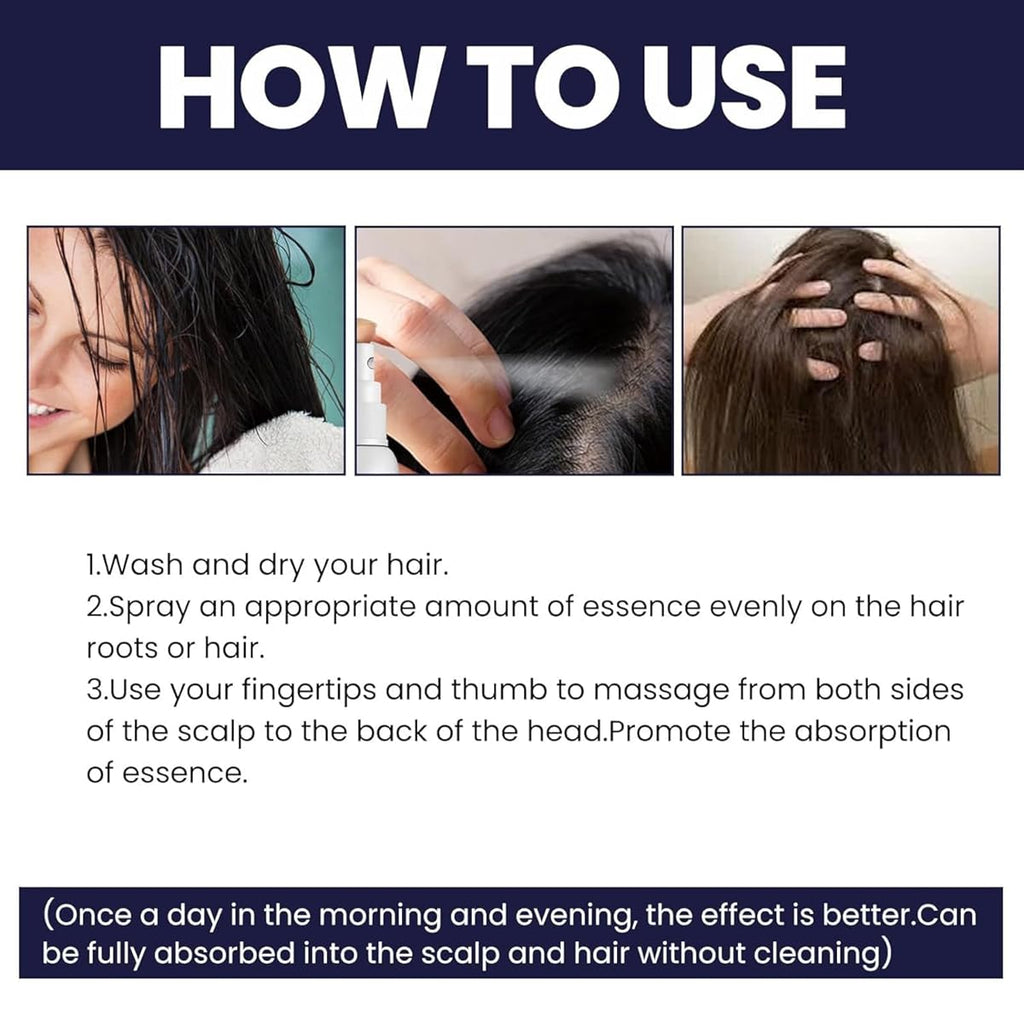 HOW TO USE

1.Wash and dry your hair.
2.Spray an appropriate amount of essence evenly on the hair roots or hair.
3.Use your fingertips and thumb to massage from both sides of the scalp to the back of the head.Promote the absorption of essence.

(Once a day in the morning and evening, the effect is better.Can be fully absorbed into the scalp and hair without cleaning)