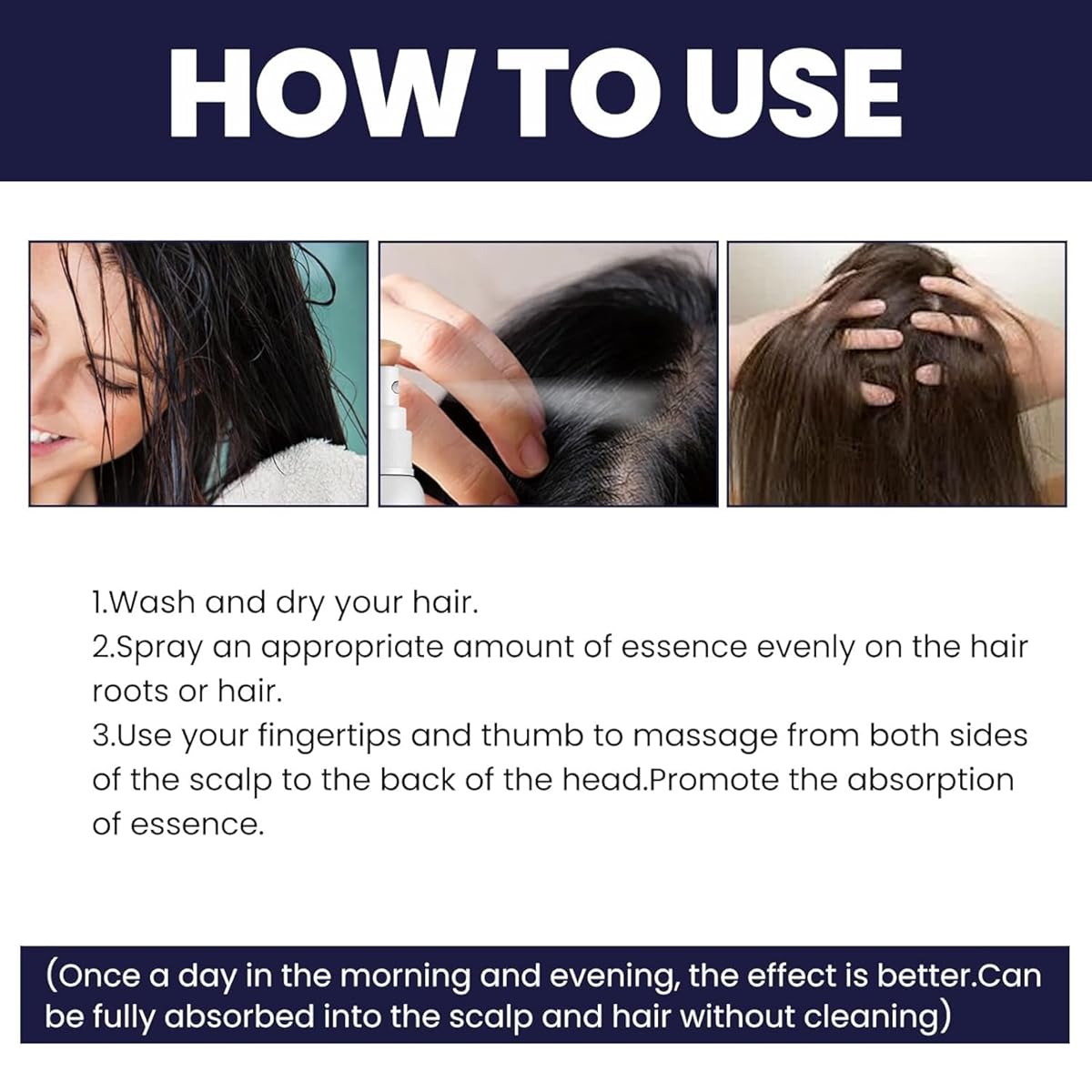 HOW TO USE

1.Wash and dry your hair.
2.Spray an appropriate amount of essence evenly on the hair roots or hair.
3.Use your fingertips and thumb to massage from both sides of the scalp to the back of the head.Promote the absorption of essence.

(Once a day in the morning and evening, the effect is better.Can be fully absorbed into the scalp and hair without cleaning)