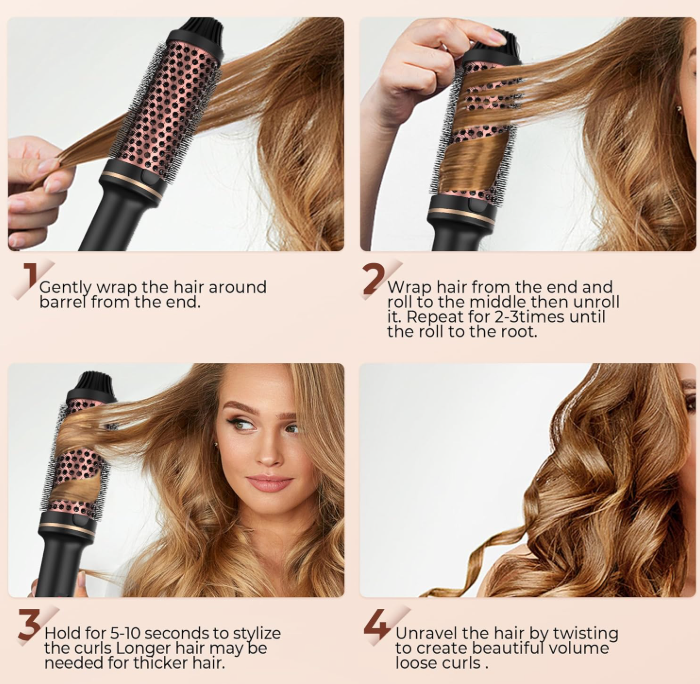 1 Gently wrap the hair around barrel from the end.

2 Wrap hair from the end and roll to the middle then unroll it. Repeat for 2-3times until the roll to the root.

3 Hold for 5-10 seconds to stylize the curls Longer hair may be needed for thicker hair.

4 Unravel the hair by twisting to create beautiful volume loose curls .